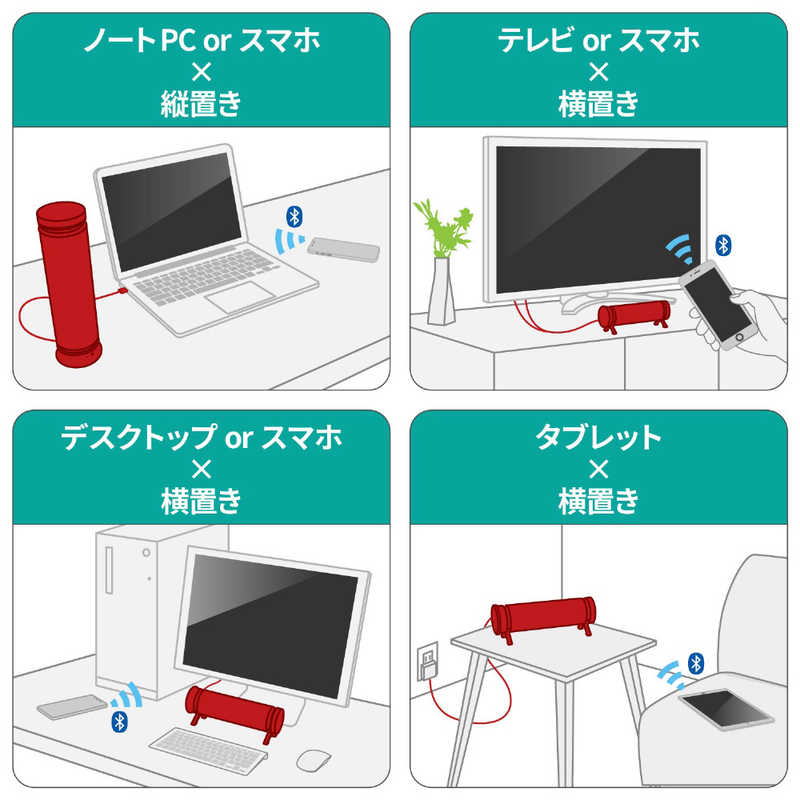 ノートPC or スマホ
×
縦置き

テレビ or スマホ
×
横置き

デスクトップ or スマホ
×
横置き

タブレット
×
横置き